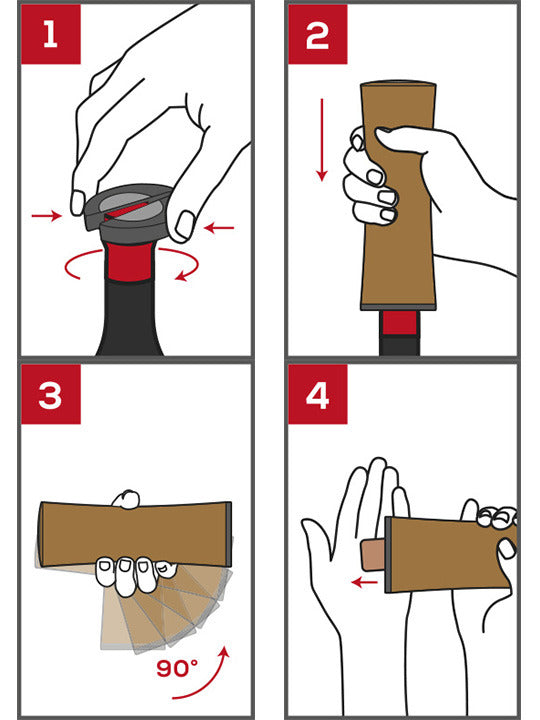 1

2

3

90°

4